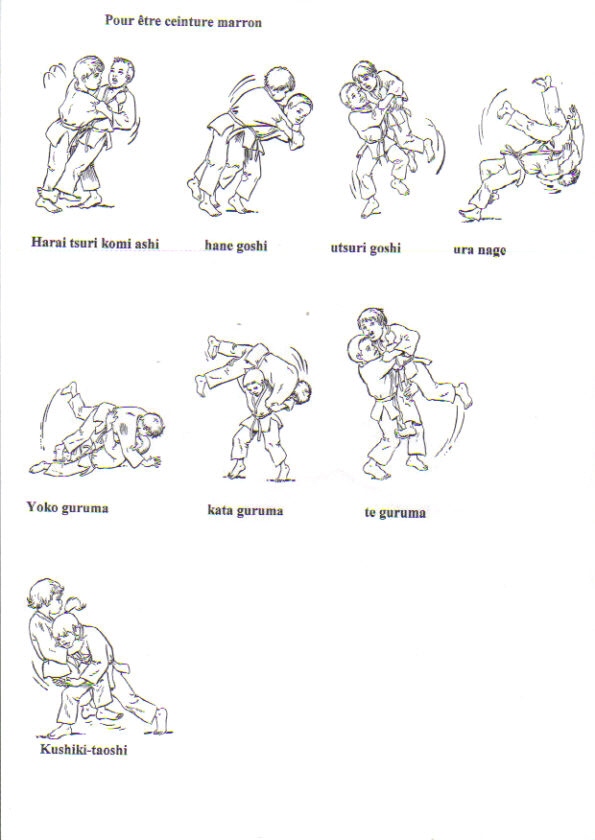 Pour être ceinture marron

Harai tsuri komi ashi

hane goshi

utsuri goshi

ura nage

Yoko guruma

kata guruma

te guruma

Kushiki-taoshi